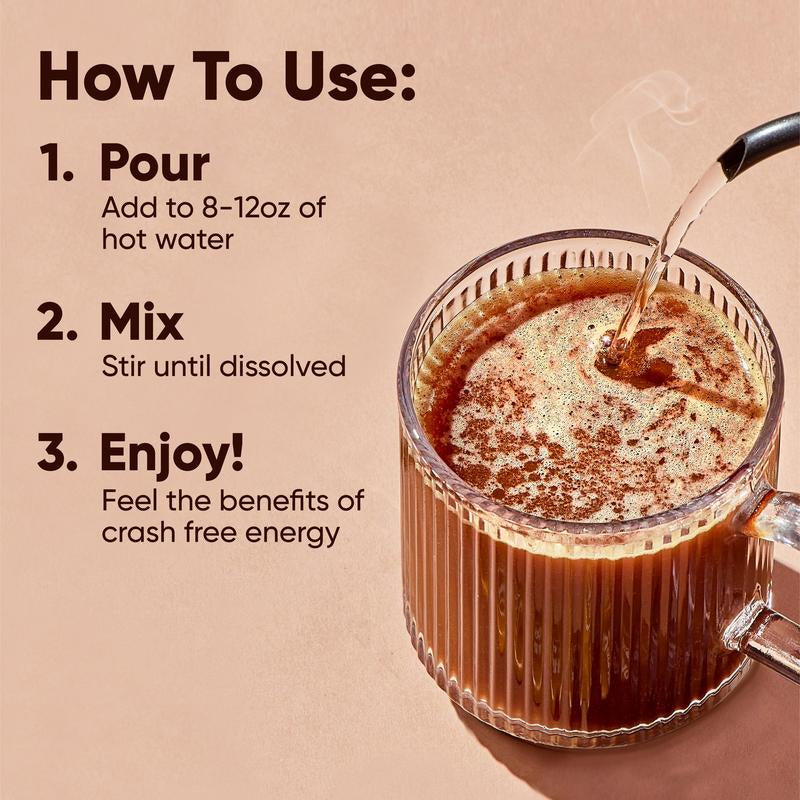 How To Use:

1. Pour
Add to 8-12oz of hot water

2. Mix
Stir until dissolved

3. Enjoy!
Feel the benefits of crash free energy